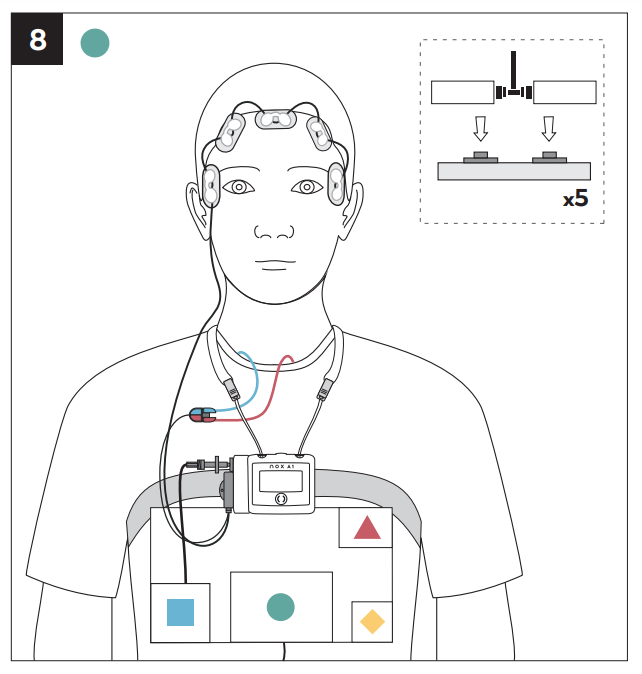 8

x5

nox A1