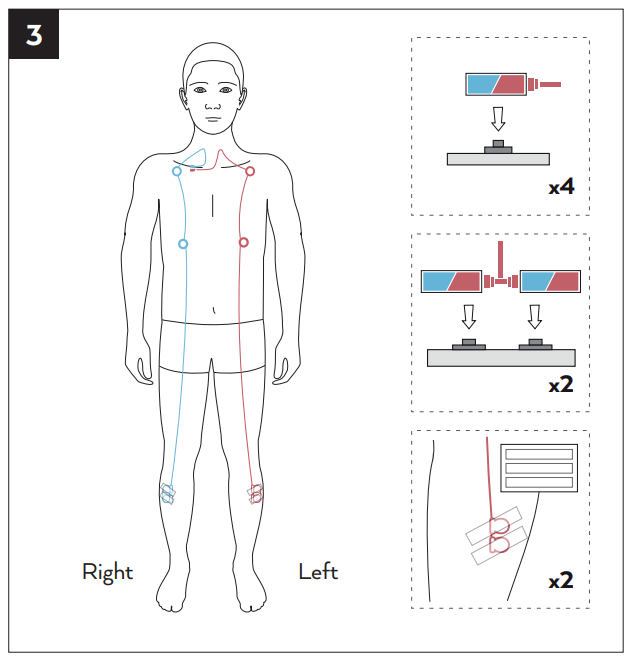 3

Right

Left

x4

x2

x2