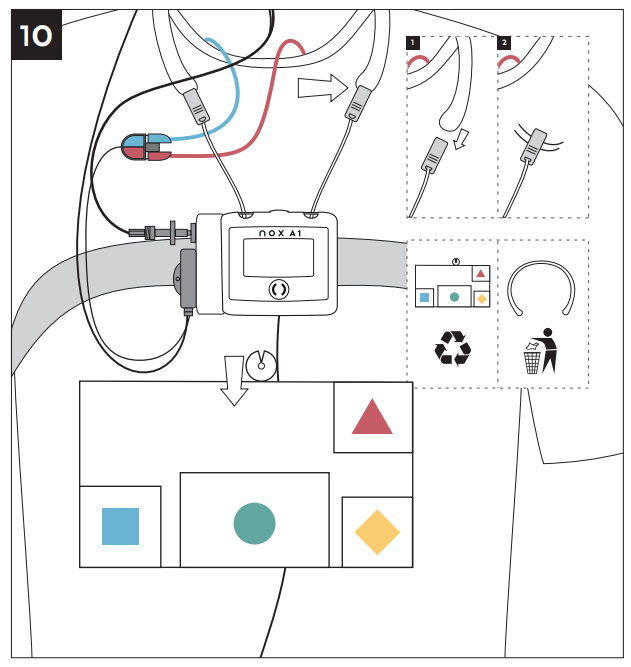 10

1

2

nox A1