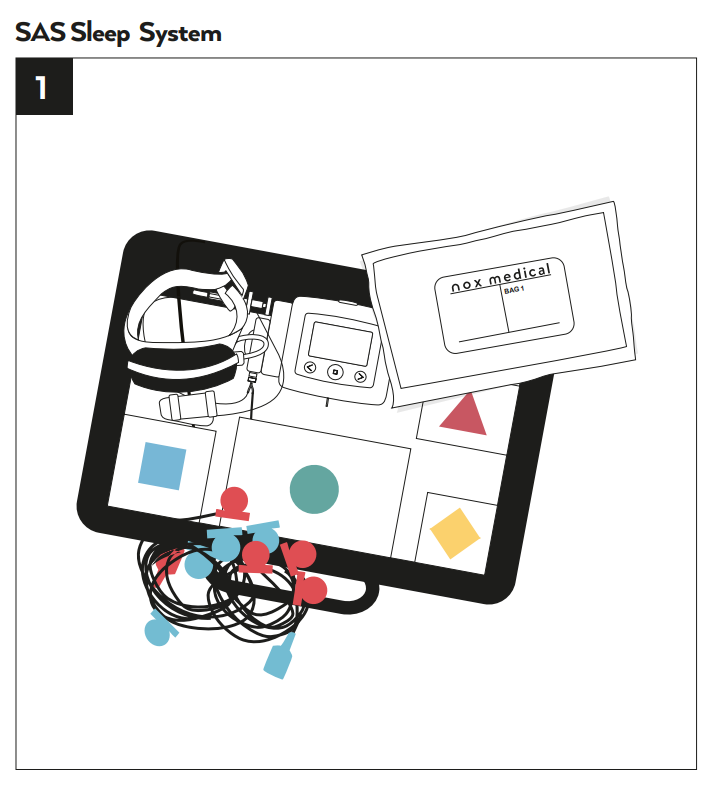 SAS Sleep System

1

nox medical

BAG 1