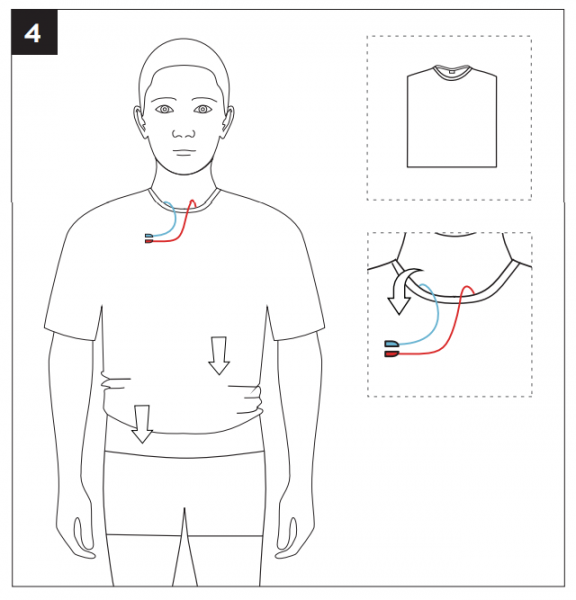 4