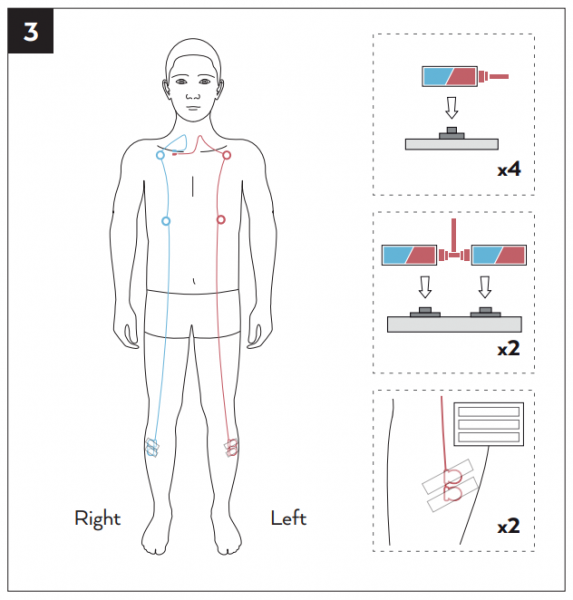 3

Right

Left

x4

x2

x2