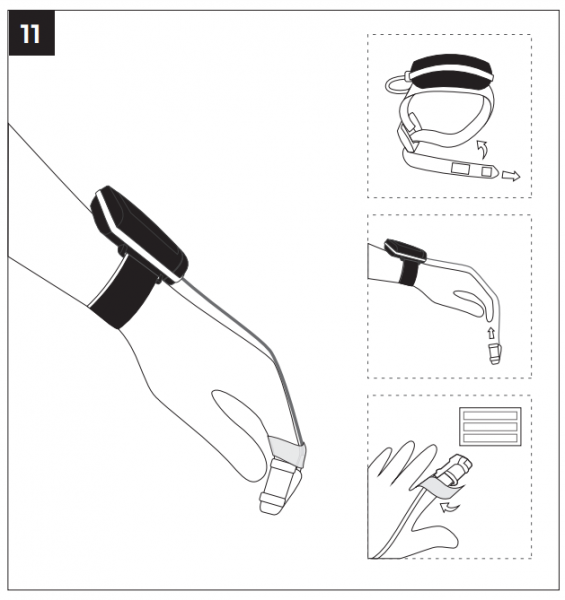 11